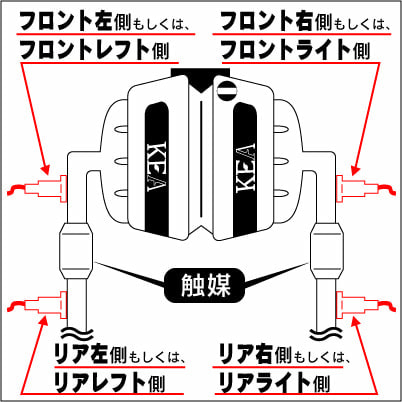 フロント左側もしくは、
フロントレフト側

フロント右側もしくは、
フロントライト側

KEA

KEA

触媒

リア左側もしくは、
リアレフト側

リア右側もしくは、
リアライト側